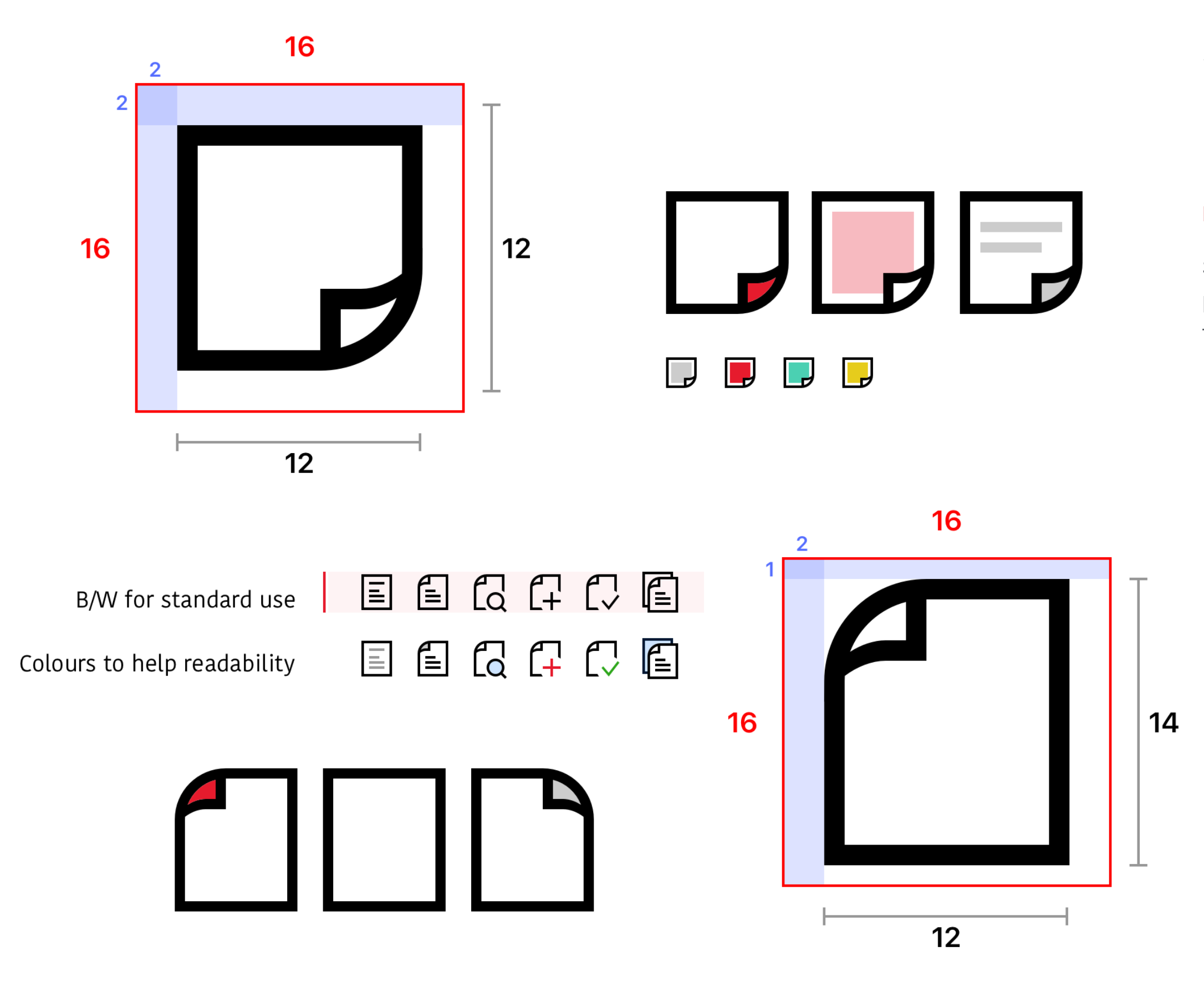 16
2
2
16
12
12

B/W for standard use
Colours to help readability

16
2
1
16
14
12