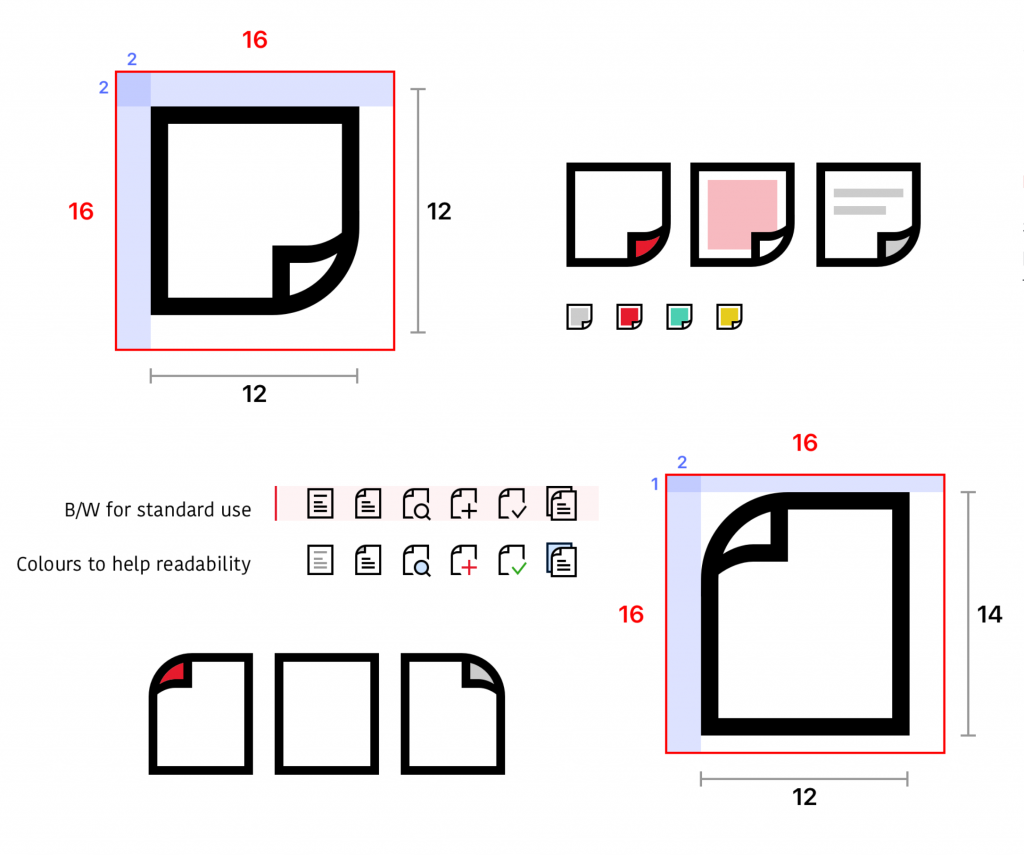 16
2
2
16
12
12

B/W for standard use
Colours to help readability

16
2
1
16
14
12